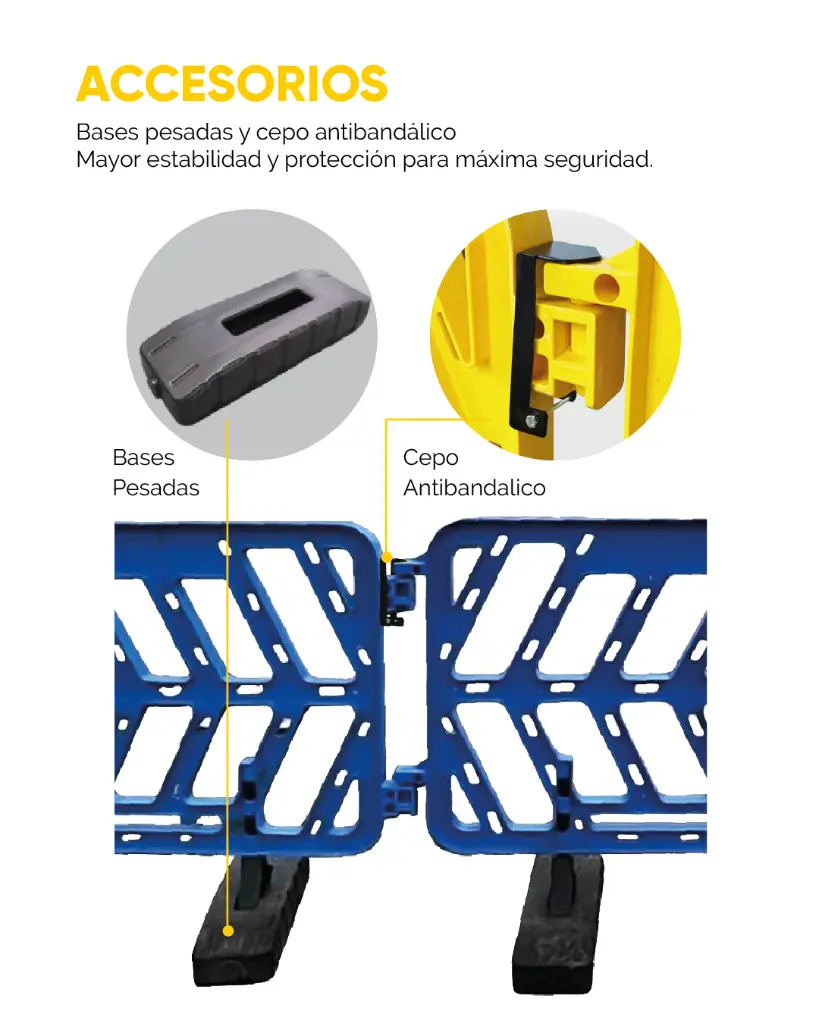 ACCESORIOS

Bases pesadas y cepo antibandálico
Mayor estabilidad y protección para máxima seguridad.

Bases
Pesadas

Cepo
Antibandalico